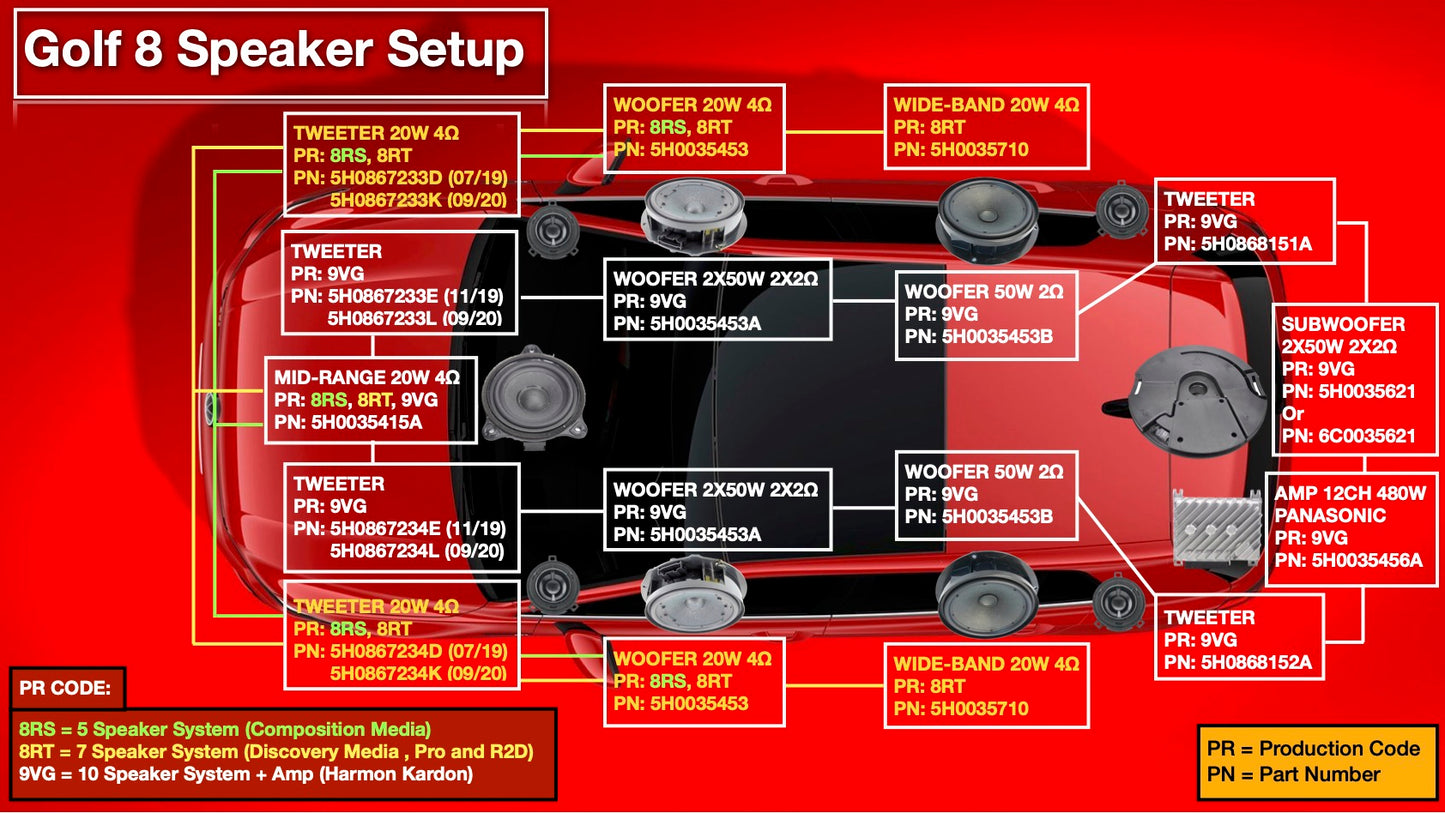 Golf 8 Speaker Setup

TWEETER 20W 4Ω
PR: 8RS, 8RT
PN: 5H0867233D (07/19)
5H0867233K (09/20)

WOOFER 20W 4Ω
PR: 8RS, 8RT
PN: 5H0035453

WIDE-BAND 20W 4Ω
PR: 8RT
PN: 5H0035710

TWEETER
PR: 9VG
PN: 5H0868151A

TWEETER
PR: 9VG
PN: 5H0867233E (11/19)
5H0867233L (09/20)

WOOFER 2X50W 2X2Ω
PR: 9VG
PN: 5H0035453A

WOOFER 50W 2Ω
PR: 9VG
PN: 5H0035453B

SUBWOOFER 2X50W 2X2Ω
PR: 9VG
PN: 5H0035621
Or
PN: 6C0035621

MID-RANGE 20W 4Ω
PR: 8RS, 8RT, 9VG
PN: 5H0035415A

TWEETER
PR: 9VG
PN: 5H0867234E (11/19)
5H0867234L (09/20)

WOOFER 2X50W 2X2Ω
PR: 9VG
PN: 5H0035453A

WOOFER 50W 2Ω
PR: 9VG
PN: 5H0035453B

AMP 12CH 480W
PANASONIC
PR: 9VG
PN: 5H0035456A

TWEETER 20W 4Ω
PR: 8RS, 8RT
PN: 5H0867234D (07/19)
5H0867234K (09/20)

WOOFER 20W 4Ω
PR: 8RS, 8RT
PN: 5H0035453

WIDE-BAND 20W 4Ω
PR: 8RT
PN: 5H0035710

TWEETER
PR: 9VG
PN: 5H0868152A

PR CODE:

8RS = 5 Speaker System (Composition Media)
8RT = 7 Speaker System (Discovery Media , Pro and R2D)
9VG = 10 Speaker System + Amp (Harmon Kardon)

PR = Production Code
PN = Part Number